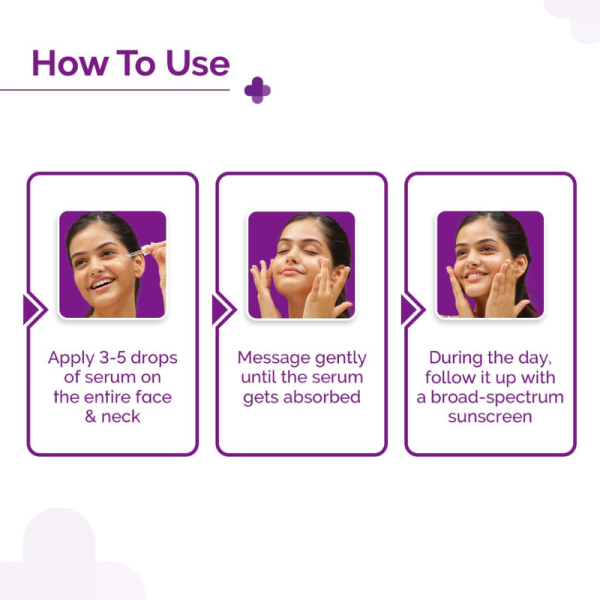 How To Use

Apply 3-5 drops of serum on the entire face & neck

Message gently until the serum gets absorbed

During the day, follow it up with a broad-spectrum sunscreen