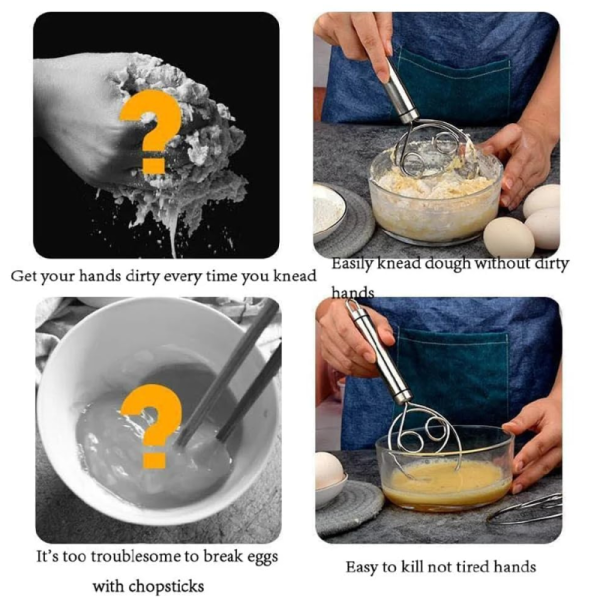 ?

Get your hands dirty every time you knead

Easily knead dough without dirty hands

?

It's too troublesome to break eggs with chopsticks

Easy to kill not tired hands