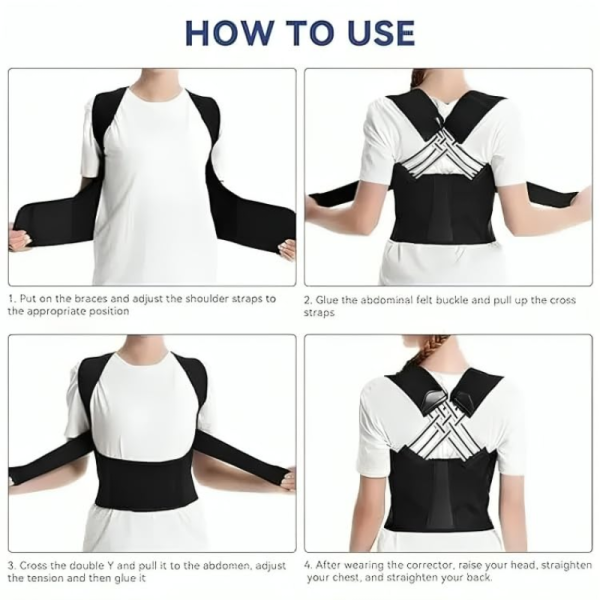 HOW TO USE

1. Put on the braces and adjust the shoulder straps to the appropriate position

2. Glue the abdominal felt buckle and pull up the cross straps

3. Cross the double Y and pull it to the abdomen, adjust the tension and then glue it

4. After wearing the corrector, raise your head, straighten your chest, and straighten your back.